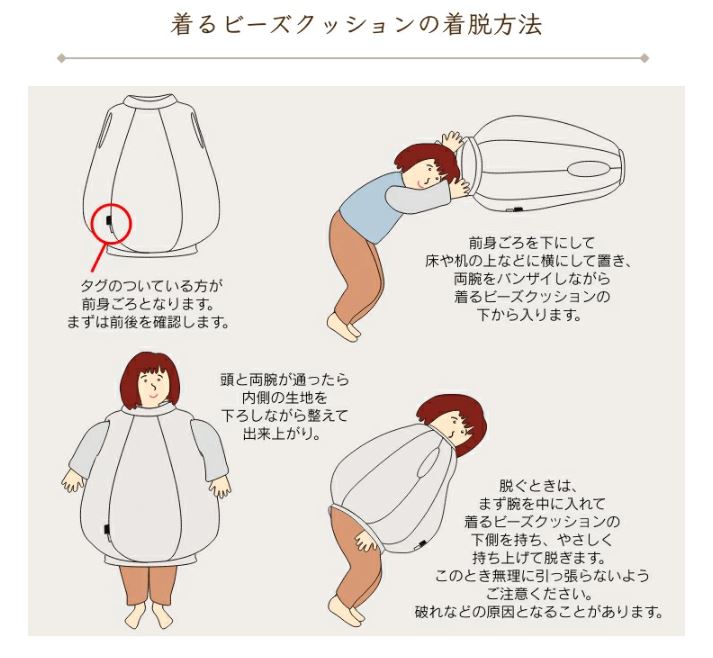 着るビーズクッションの着脱方法

タグのついている方が前身ごろとなります。まずは前後を確認します。

前身ごろを下にして床や机の上などに横にして置き、両腕をバンザイしながら着るビーズクッションの下から入ります。

頭と両腕が通ったら内側の生地を下ろしながら整えて出来上がり。

脱ぐときは、まず腕を中に入れて着るビーズクッションの下側を持ち、やさしく持ち上げて脱ぎます。このとき無理に引っ張らないようご注意ください。破れなどの原因となることがあります。